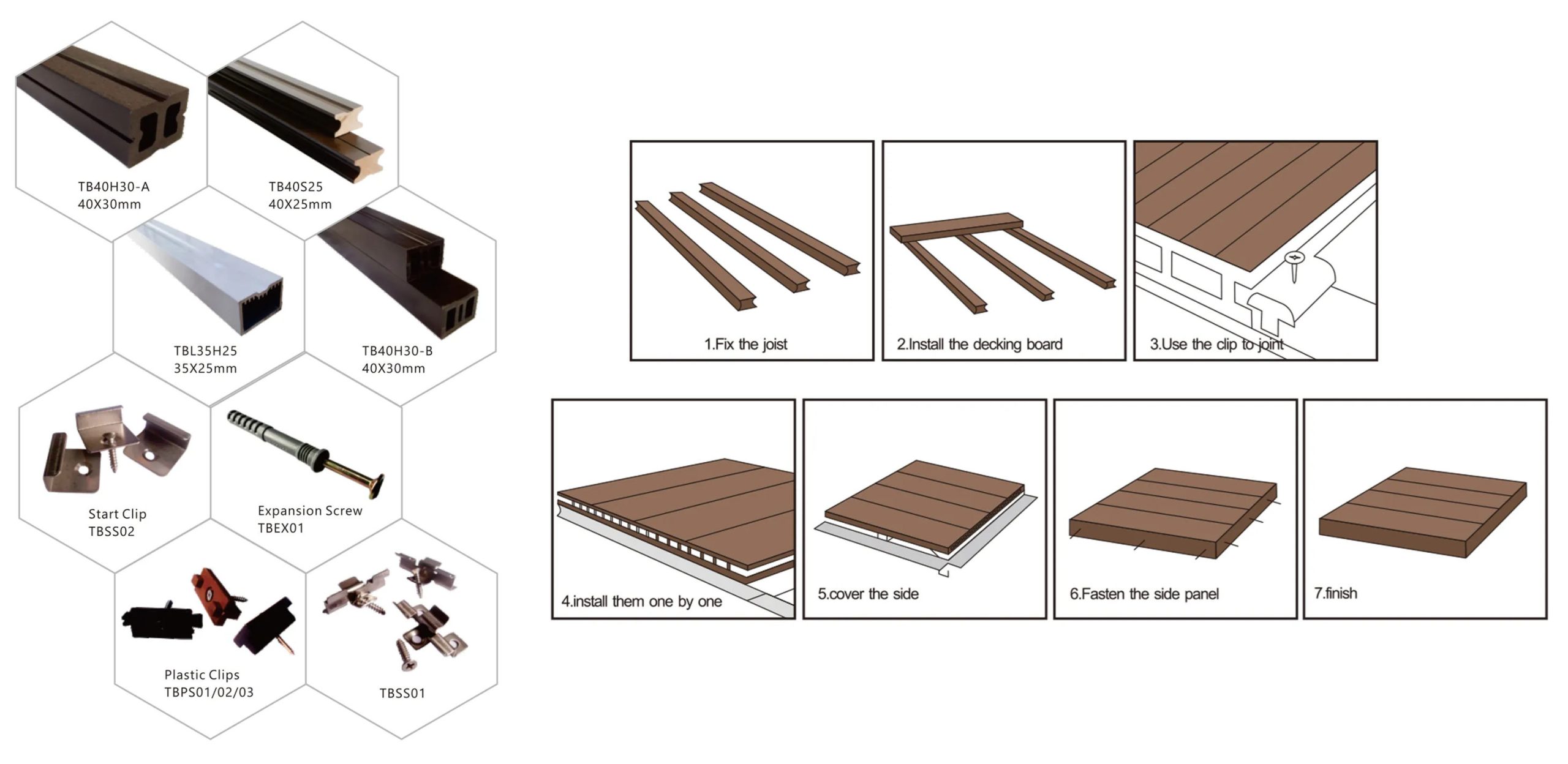 TB40H30-A
40X30mm

TB40S25
40X25mm

TBL35H25
35X25mm

TB40H30-B
40X30mm

Start Clip
TBSS02

Expansion Screw
TBEX01

Plastic Clips
TBPS01/02/03

TBSS01

1.Fix the joist

2.Install the decking board

3.Use the clip to joint

4.install them one by one

5.cover the side

6.Fasten the side panel

7.finish